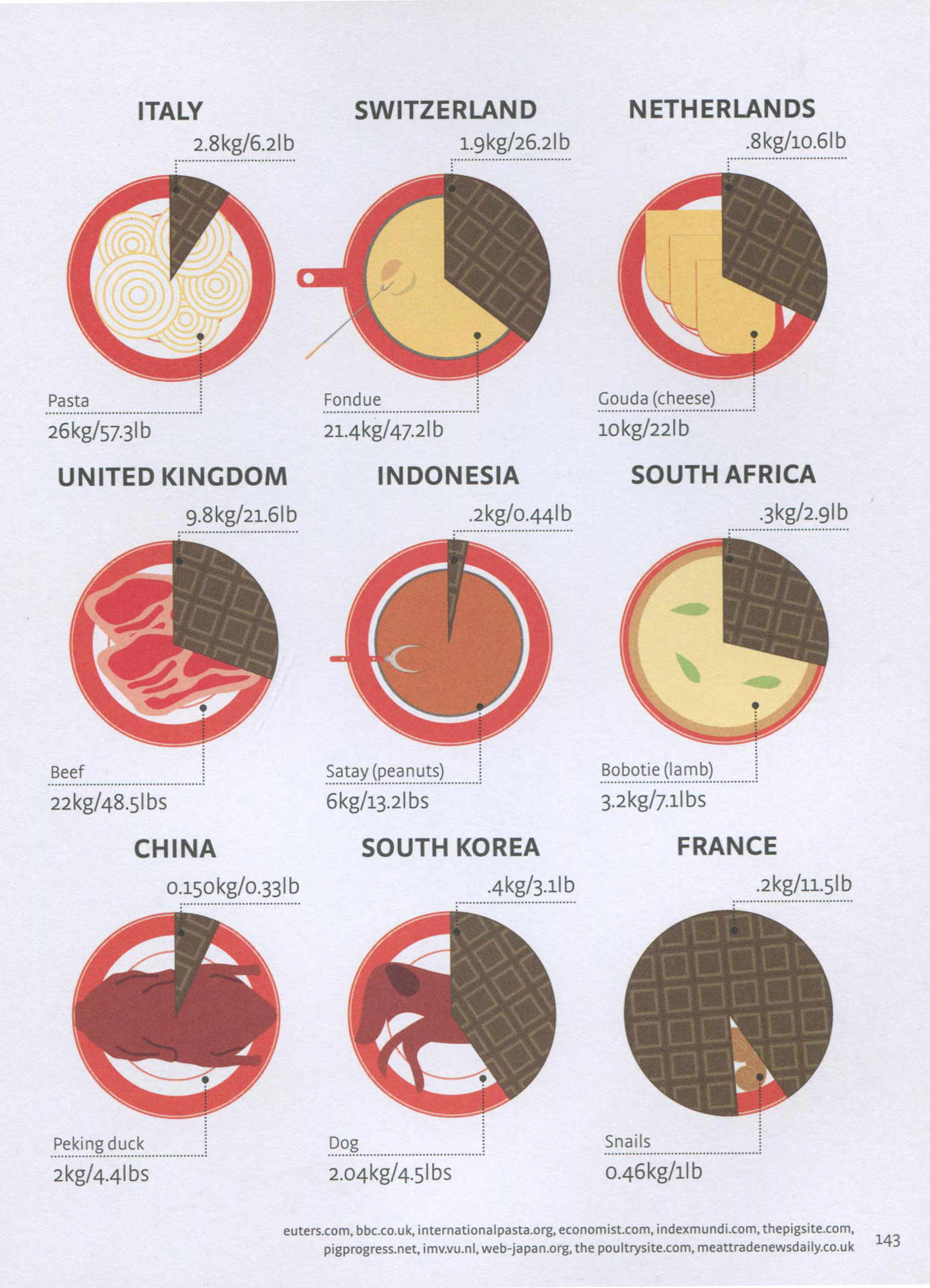 ITALY

2.8kg/6.2lb

Pasta

26kg/57.3lb

SWITZERLAND

1.9kg/26.2lb

Fondue

21.4kg/47.2lb

NETHERLANDS

.8kg/10.6lb

Gouda (cheese)

10kg/22lb

UNITED KINGDOM

9.8kg/21.6lb

Beef

22kg/48.5lbs

INDONESIA

.2kg/0.44lb

Satay (peanuts)

6kg/13.2lbs

SOUTH AFRICA

.3kg/2.9lb

Bobotie (lamb)

3.2kg/7.1lbs

CHINA

0.150kg/0.33lb

Peking duck

2kg/4.4lbs

SOUTH KOREA

.4kg/3.1lb

Dog

2.04kg/4.5lbs

FRANCE

.2kg/11.5lb

Snails

0.46kg/1lb

euters.com, bbc.co.uk, internationalpasta.org, economist.com, indexmundi.com, thepigsite.com, pigprogress.net, imv.vu.nl, web-japan.org, the poultrysite.com, meattradenewsdaily.co.uk

143